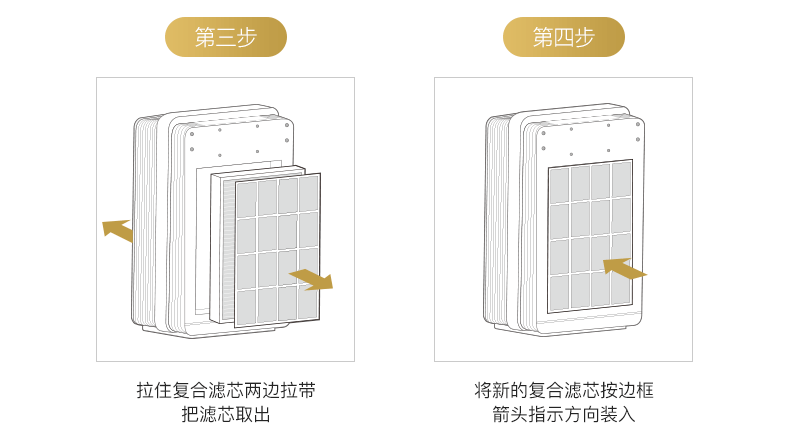 第三步

拉住复合滤芯两边拉带
把滤芯取出

第四步

将新的复合滤芯按边框
箭头指示方向装入