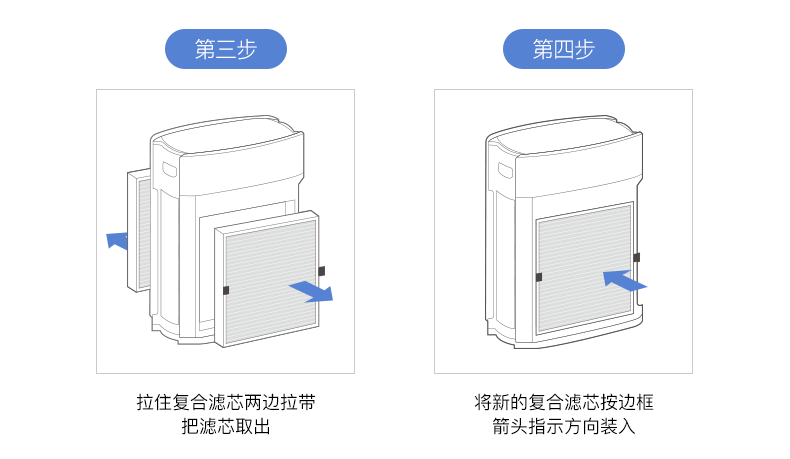 第三步

拉住复合滤芯两边拉带
把滤芯取出

第四步

将新的复合滤芯按边框
箭头指示方向装入