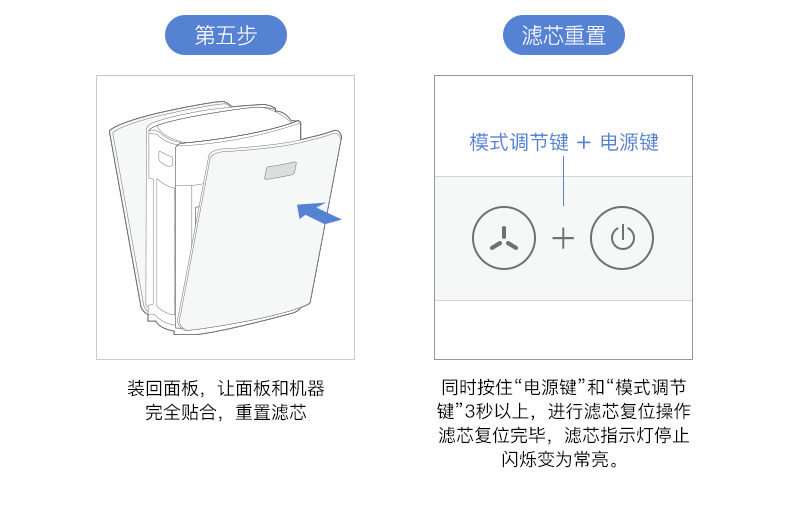 第五步

装回面板，让面板和机器完全贴合，重置滤芯

滤芯重置

模式调节键 + 电源键

+

同时按住“电源键”和“模式调节键”3秒以上，进行滤芯复位操作滤芯复位完毕，滤芯指示灯停止闪烁变为常亮。