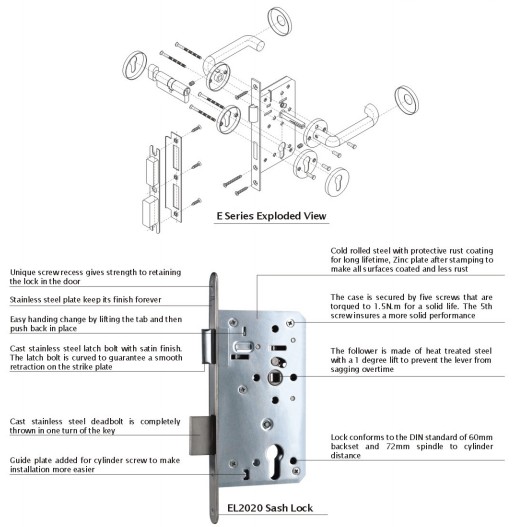 E Series Exploded View

Unique screw recess gives strength to retaining the lock in the door

Stainless steel plate keep its finish forever

Easy handing change by lifting the tab and then push back in place

Cast stainless steel latch bolt with satin finish. The latch bolt is curved to guarantee a smooth retraction on the strike plate

Cast stainless steel deadbolt is completely thrown in one turn of the key

Guide plate added for cylinder screw to make installation more easier

Cold rolled steel with protective rust coating for long lifetime, Zinc plate after stamping to make all surfaces coated and less rust

The case is secured by five screws that are torqued to 1.5N.m for a solid life. The 5th screw insures a more solid performance

The follower is made of heat treated steel with a 1 degree lift to prevent the lever from sagging overtime

Lock conforms to the DIN standard of 60mm backset and 72mm spindle to cylinder distance

EL2020 Sash Lock