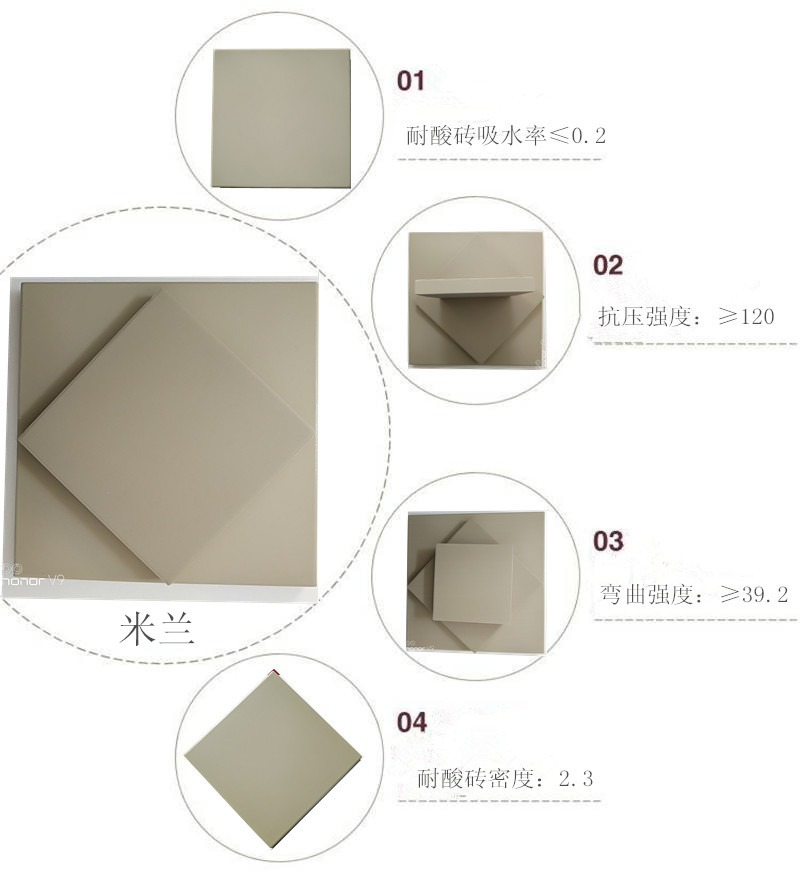 01
耐酸砖吸水率≤0.2

02
抗压强度：≥120

honor V9

米兰

03
弯曲强度：≥39.2

04
耐酸砖密度：2.3