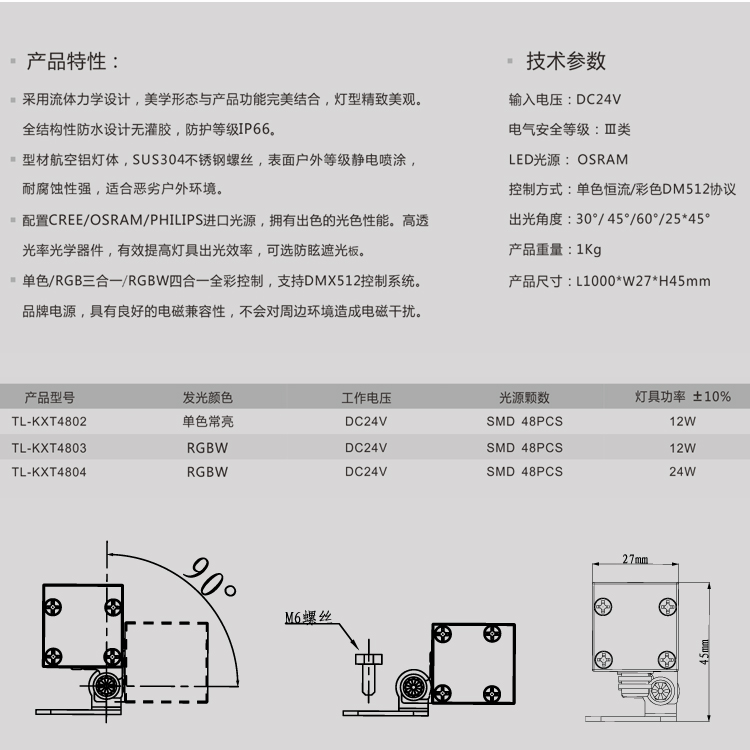 产品特性：

采用流体力学设计，美学形态与产品功能完美结合，灯型精致美观。全结构性防水设计无灌胶，防护等级IP66。

型材航空铝灯体，SUS304不锈钢螺丝，表面户外等级静电喷涂，耐腐蚀性强，适合恶劣户外环境。

配置CREE/OSRAM/PHILIPS进口光源，拥有出色的光色性能。高透光率光学器件，有效提高灯具出光效率，可选防眩遮光板。

单色/RGB三合一/RGBW四合一全彩控制，支持DMX512控制系统。品牌电源，具有良好的电磁兼容性，不会对周边环境造成电磁干扰。

技术参数

输入电压：DC24V

电气安全等级：Ⅲ类

LED光源： OSRAM

控制方式：单色恒流/彩色DM512协议

出光角度：30°/ 45°/60°/25*45°

产品重量：1Kg

产品尺寸：L1000*W27*H45mm

| 产品型号 | 发光颜色 | 工作电压 | 光源颗数 | 灯具功率 ±10% |
|---|---|---|---|---|
| TL-KXT4802 | 单色常亮 | DC24V | SMD 48PCS | 12W |
| TL-KXT4803 | RGBW | DC24V | SMD 48PCS | 12W |
| TL-KXT4804 | RGBW | DC24V | SMD 48PCS | 24W |

90°

M6螺丝

27mm

45mm