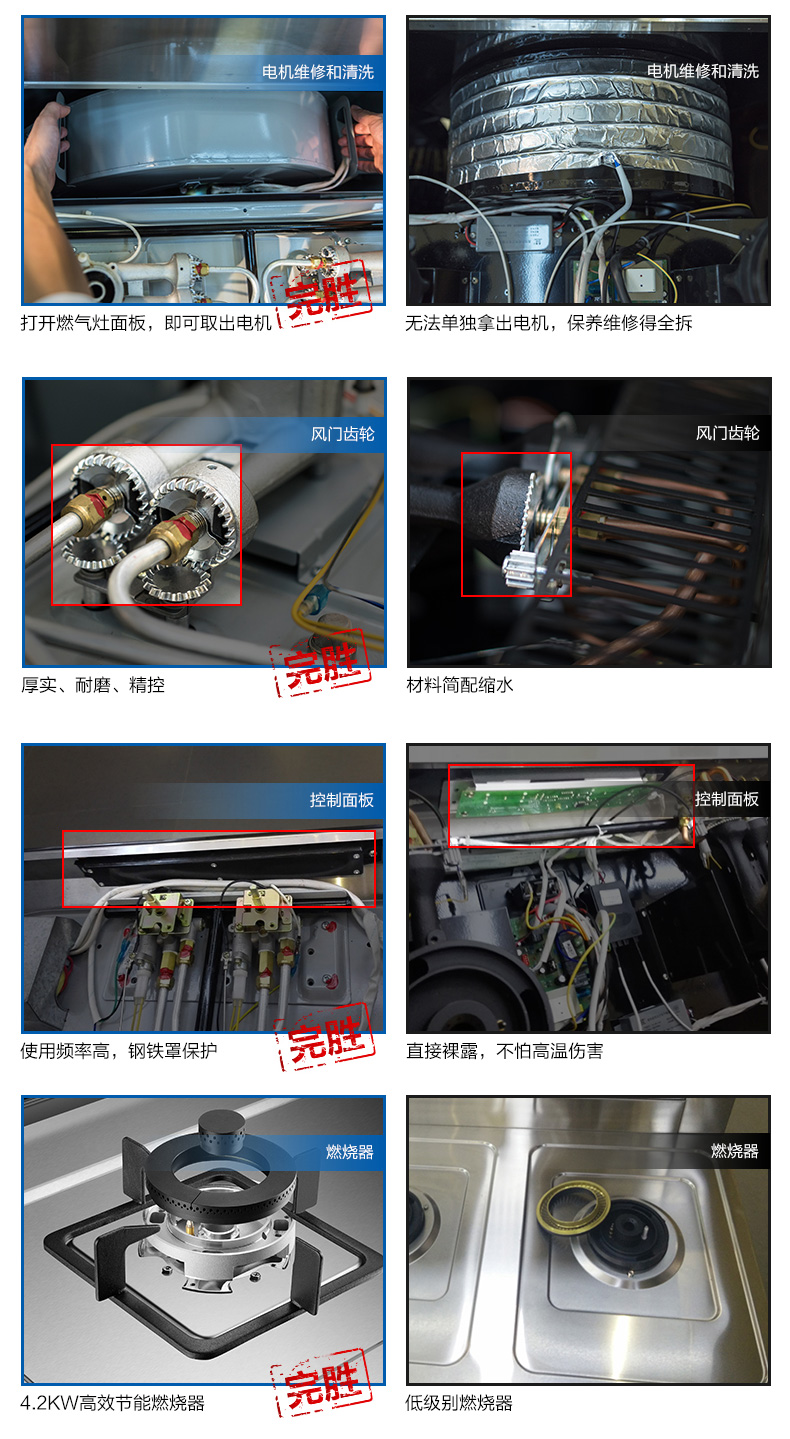 电机维修和清洗

打开燃气灶面板，即可取出电机

完胜

电机维修和清洗

无法单独拿出电机，保养维修得全拆

风门齿轮

厚实、耐磨、精控

完胜

风门齿轮

材料简配缩水

控制面板

使用频率高，钢铁罩保护

完胜

控制面板

直接裸露，不怕高温伤害

燃烧器

4.2KW高效节能燃烧器

完胜

燃烧器

低级别燃烧器