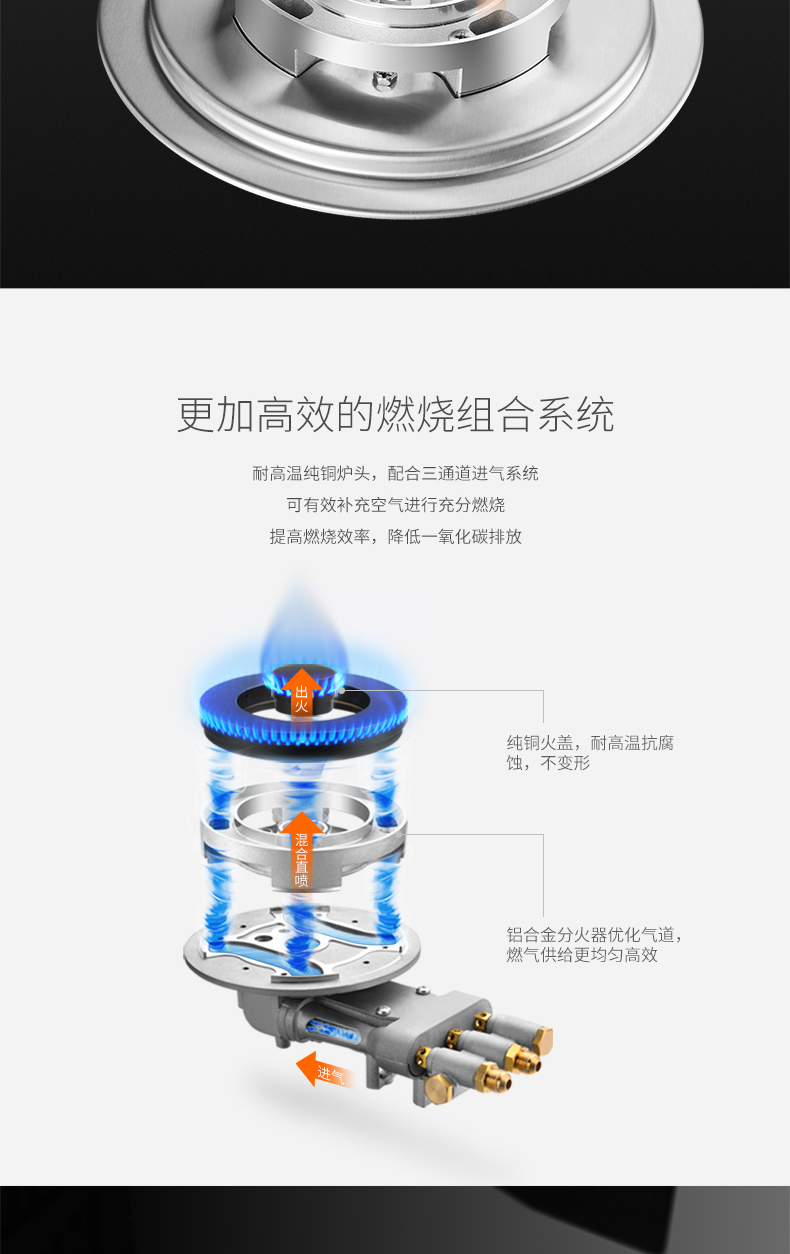 更加高效的燃烧组合系统

耐高温纯铜炉头，配合三通道进气系统
可有效补充空气进行充分燃烧
提高燃烧效率，降低一氧化碳排放

出火

纯铜火盖，耐高温抗腐蚀，不变形

混合直喷

铝合金分火器优化气道，燃气供给更均匀高效

进气