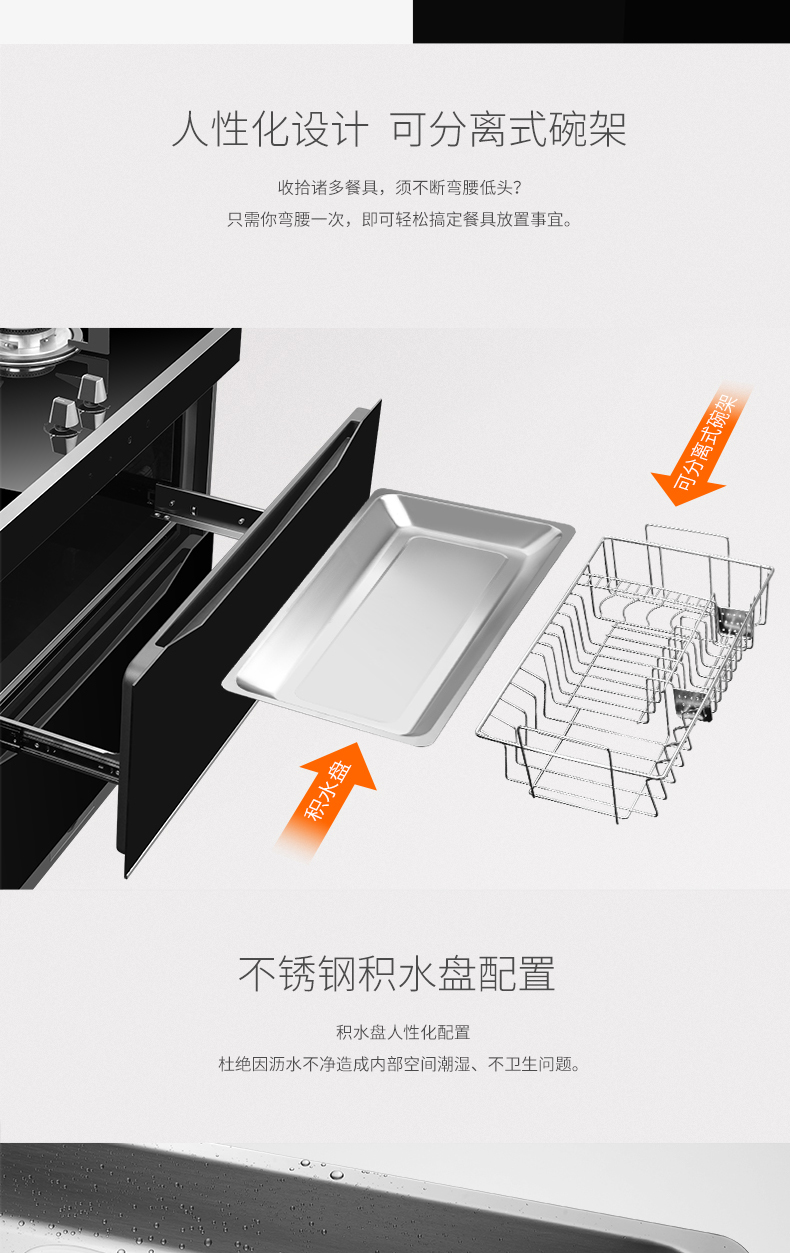 人性化设计 可分离式碗架

收拾诸多餐具，须不断弯腰低头？
只需你弯腰一次，即可轻松搞定餐具放置事宜。

可分离式碗架

积水盘

不锈钢积水盘配置

积水盘人性化配置
杜绝因沥水不净造成内部空间潮湿、不卫生问题。