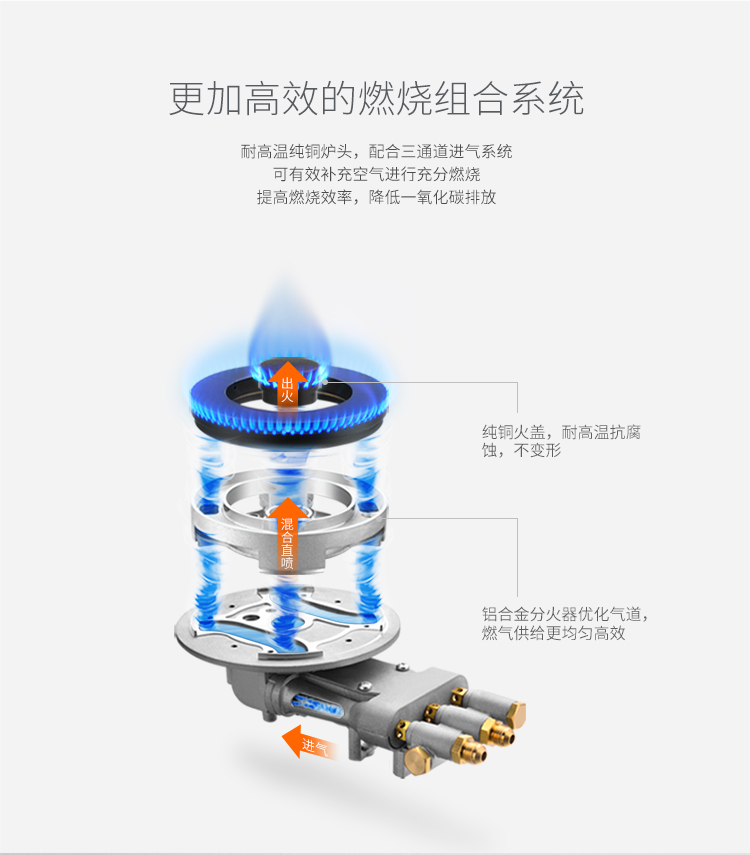 更加高效的燃烧组合系统

耐高温纯铜炉头，配合三通道进气系统
可有效补充空气进行充分燃烧
提高燃烧效率，降低一氧化碳排放

出火

纯铜火盖，耐高温抗腐蚀，不变形

混合直喷

铝合金分火器优化气道，燃气供给更均匀高效

进气