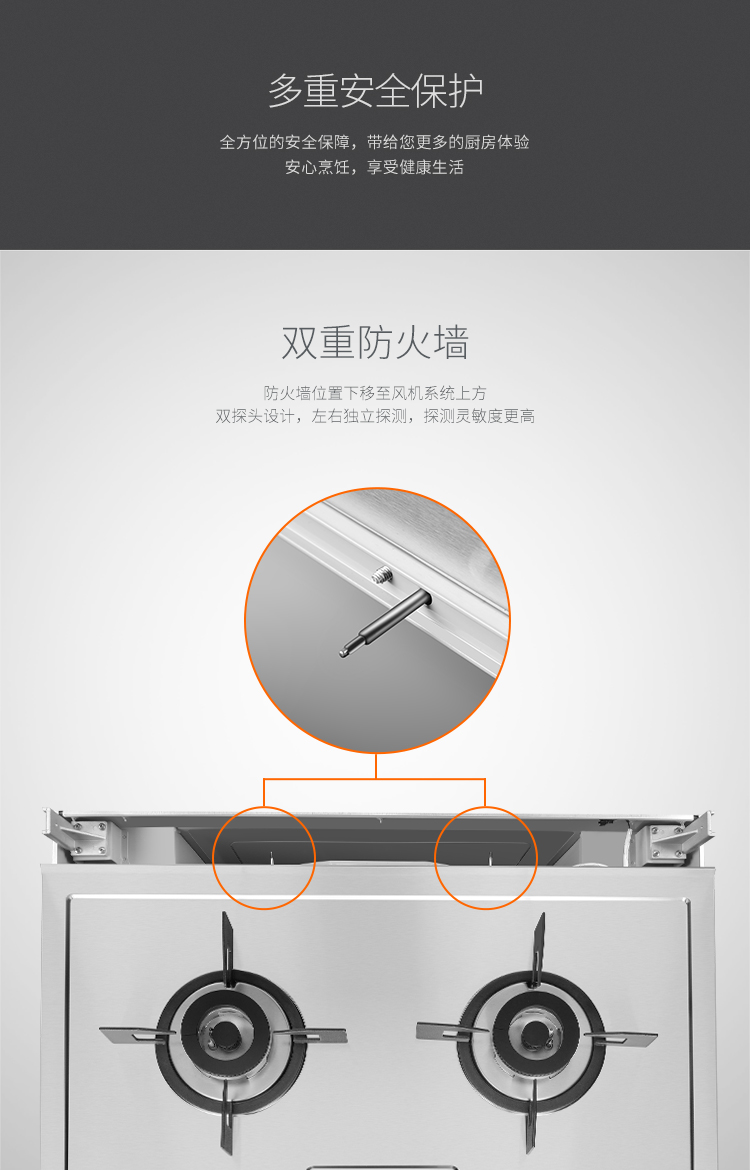 多重安全保护

全方位的安全保障，带给您更多的厨房体验
安心烹饪，享受健康生活

双重防火墙

防火墙位置下移至风机系统上方
双探头设计，左右独立探测，探测灵敏度更高