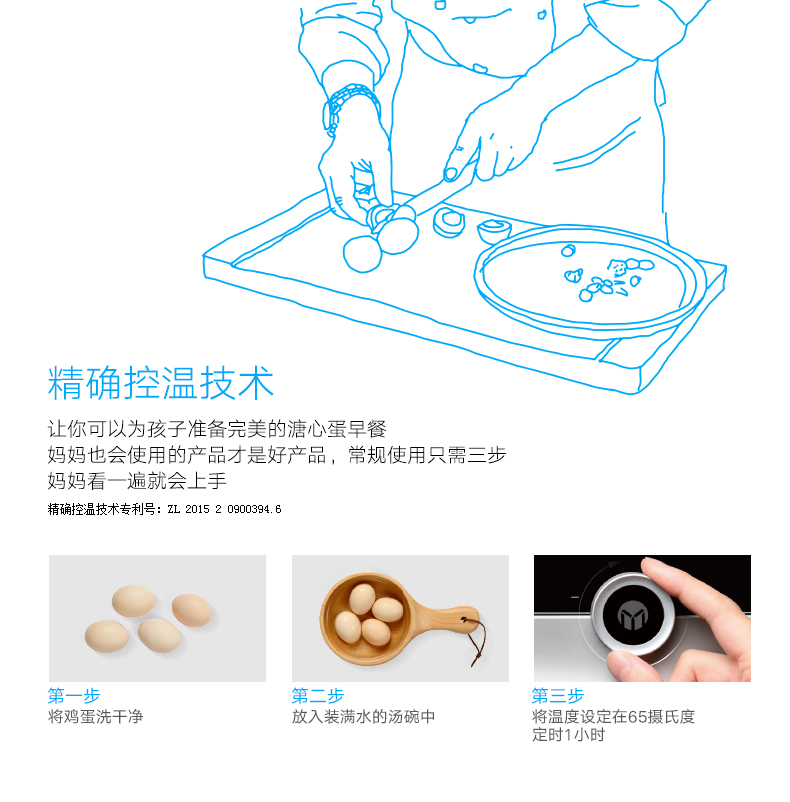 精确控温技术

让你可以为孩子准备完美的溏心蛋早餐
妈妈也会使用的产品才是好产品，常规使用只需三步
妈妈看一遍就会上手

精确控温技术专利号：ZL 2015 2 0900394.6

第一步
将鸡蛋洗干净

第二步
放入装满水的汤碗中

第三步
将温度设定在65摄氏度
定时1小时