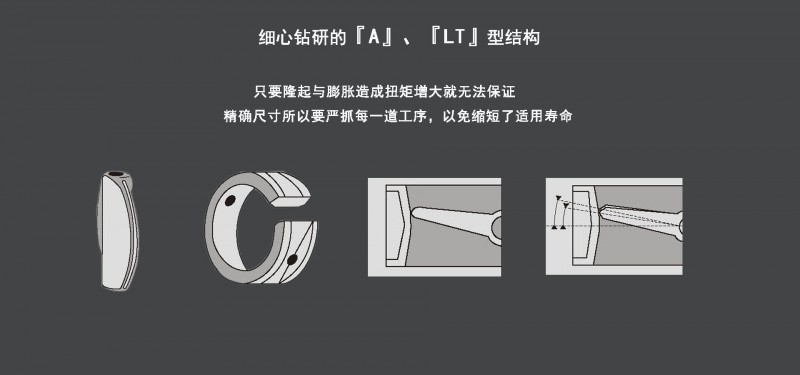 细心钻研的『A』、『LT』型结构

只要隆起与膨胀造成扭矩增大就无法保证
精确尺寸所以要严抓每一道工序，以免缩短了适用寿命