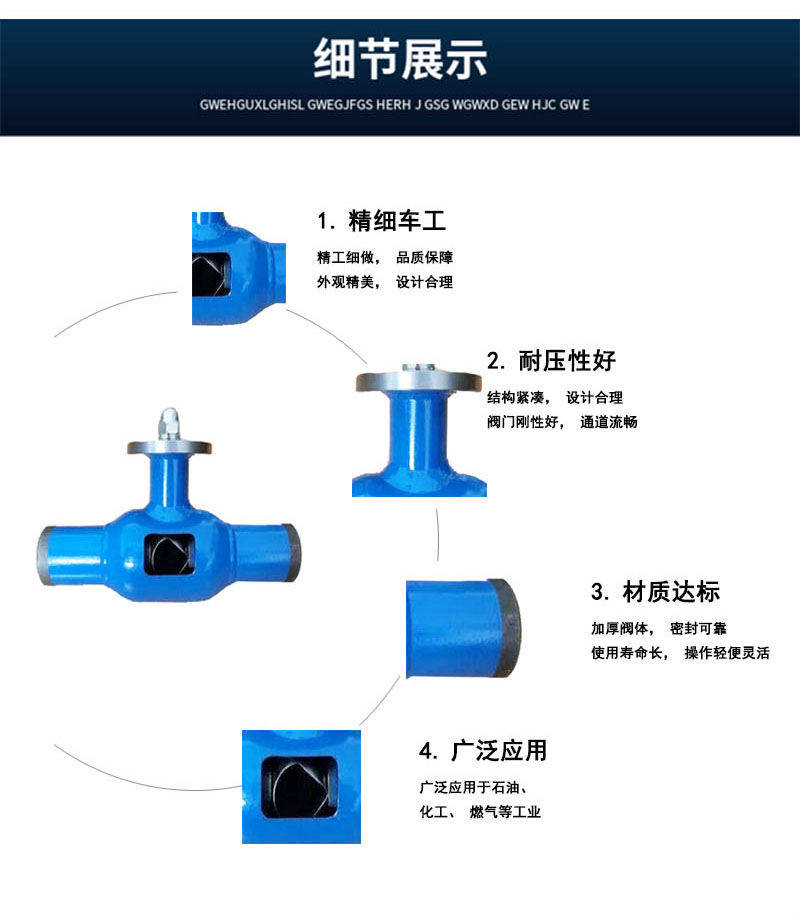 细节展示

GWEHGUXLGHISL GWEGJFGS HERH J GSG WGWXD GEW HJC GW E

1. 精细车工

精工细做， 品质保障
外观精美， 设计合理

2. 耐压性好

结构紧凑， 设计合理
阀门刚性好， 通道流畅

3. 材质达标

加厚阀体， 密封可靠
使用寿命长， 操作轻便灵活

4. 广泛应用

广泛应用于石油、
化工、 燃气等工业