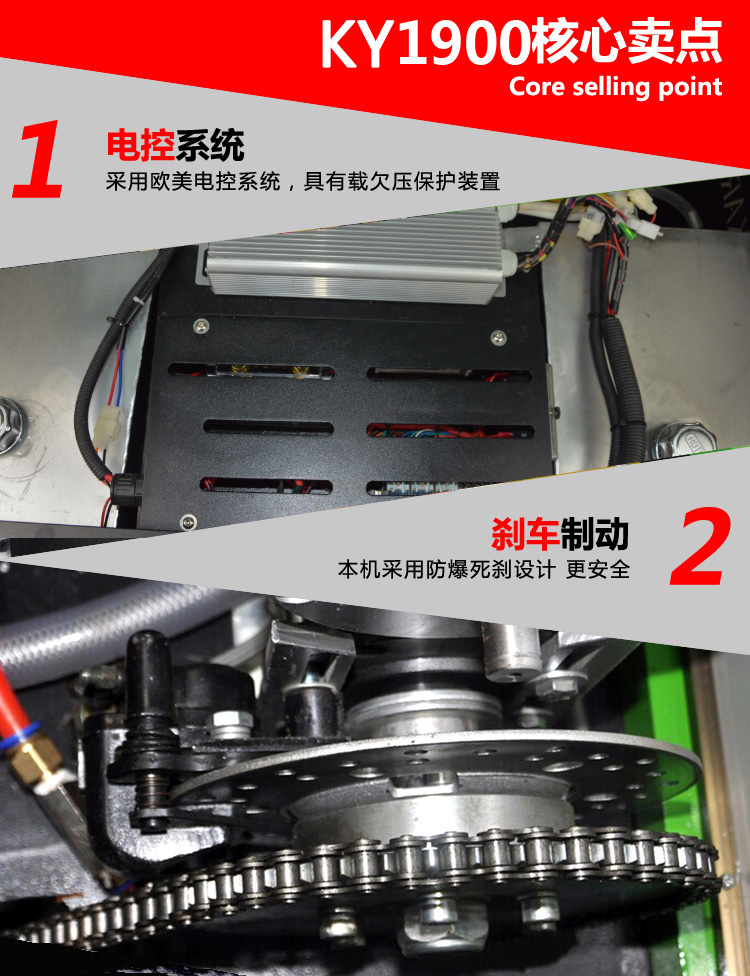 KY1900核心卖点
Core selling point

1 电控系统
采用欧美电控系统，具有载欠压保护装置

刹车制动 2
本机采用防爆死刹设计 更安全