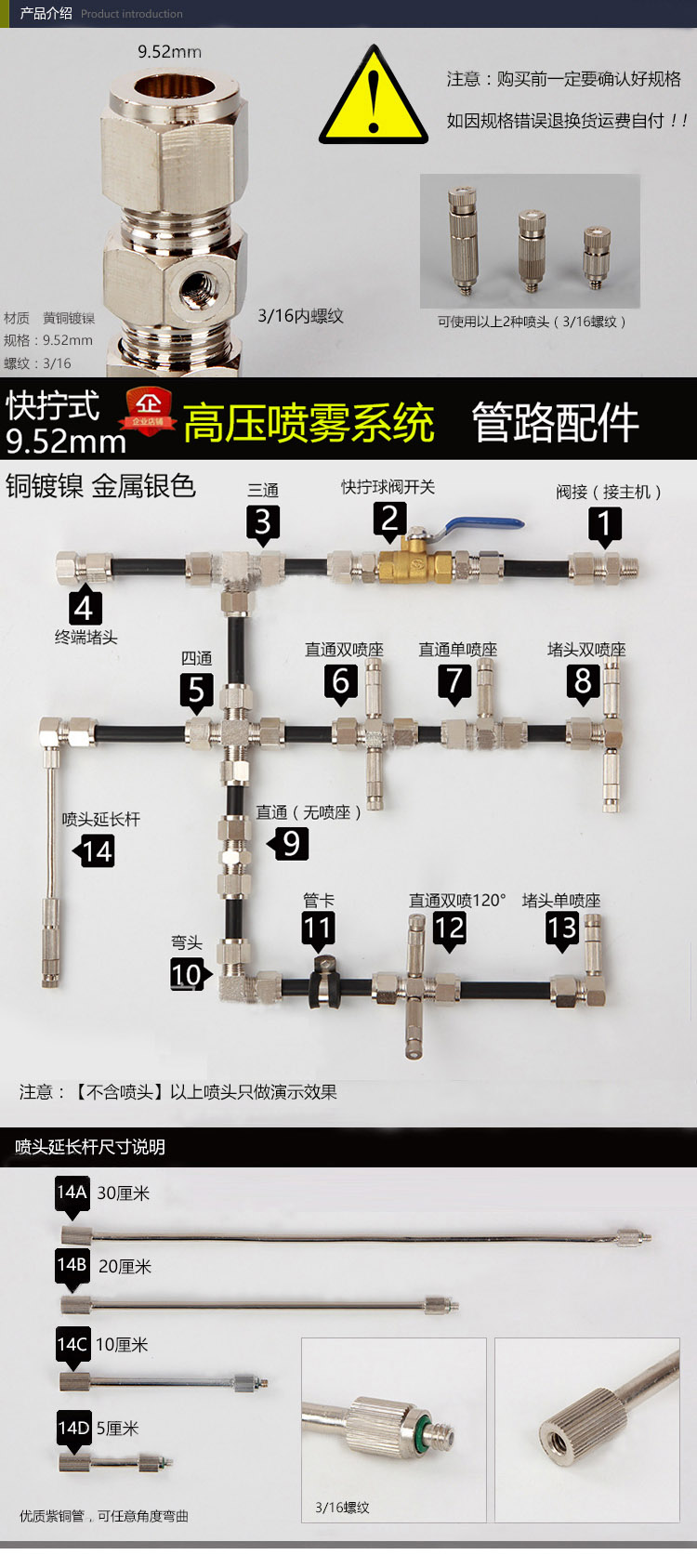 产品介绍 Product introduction

9.52mm

注意：购买前一定要确认好规格

如因规格错误退换货运费自付！！

材质 黄铜镀镍
规格：9.52mm
螺纹：3/16

3/16内螺纹

可使用以上2种喷头（3/16螺纹）

快拧式 9.52mm

企 企业店铺

高压喷雾系统 管路配件

铜镀镍 金属银色

三通 3

快拧球阀开关 2

阀接（接主机） 1

4 终端堵头

四通 5

直通双喷座 6

直通单喷座 7

堵头双喷座 8

喷头延长杆 14

直通（无喷座） 9

管卡 11

直通双喷120° 12

堵头单喷座 13

弯头 10

注意：【不含喷头】以上喷头只做演示效果

喷头延长杆尺寸说明

14A 30厘米

14B 20厘米

14C 10厘米

14D 5厘米

优质紫铜管，可任意角度弯曲

3/16螺纹